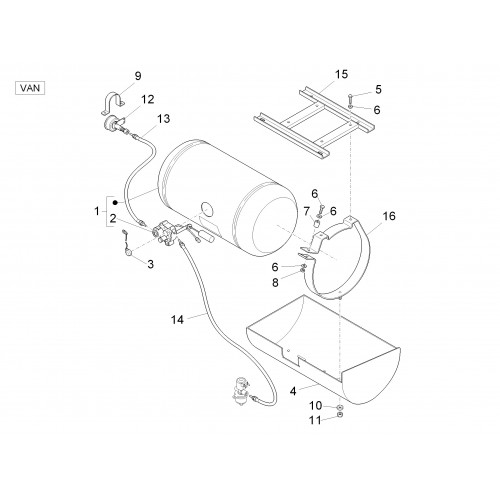 VAN

9

12

13

15

5

6

1

2

3

6

7

6

16

6

8

14

4

10

11